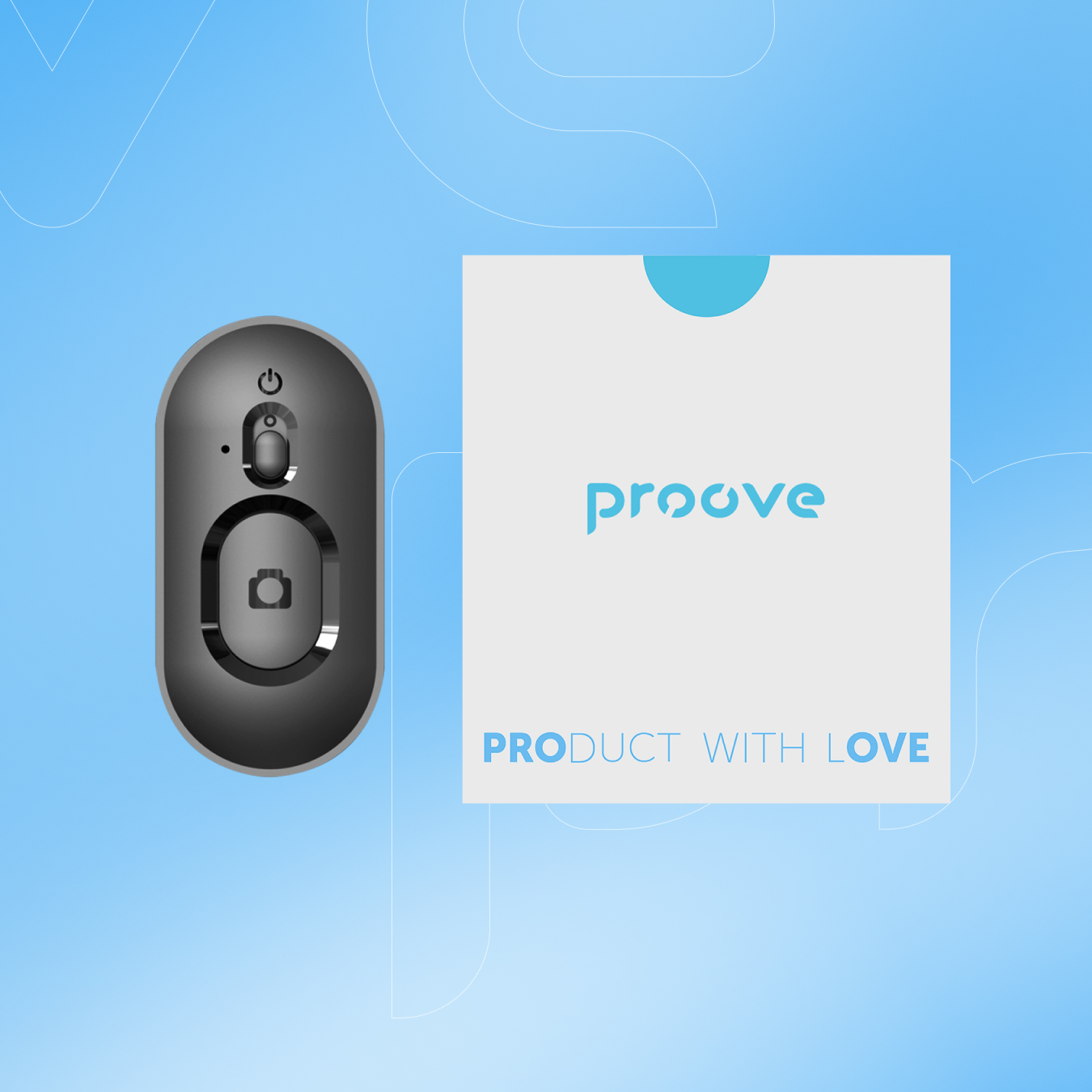 proove

PRODUCT WITH LOVE